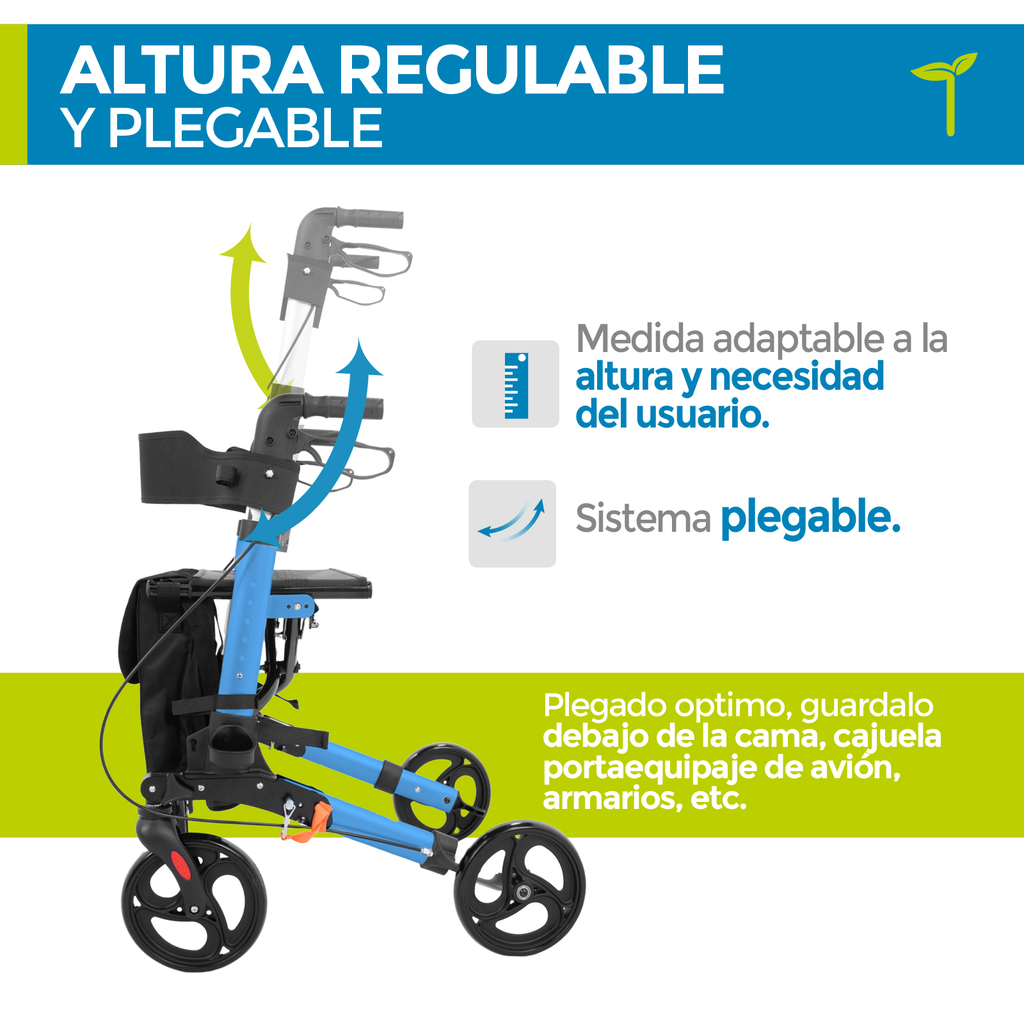 ALTURA REGULABLE
Y PLEGABLE

Medida adaptable a la altura y necesidad del usuario.

Sistema plegable.

Plegado optimo, guardalo debajo de la cama, cajuela portaequipaje de avión, armarios, etc.