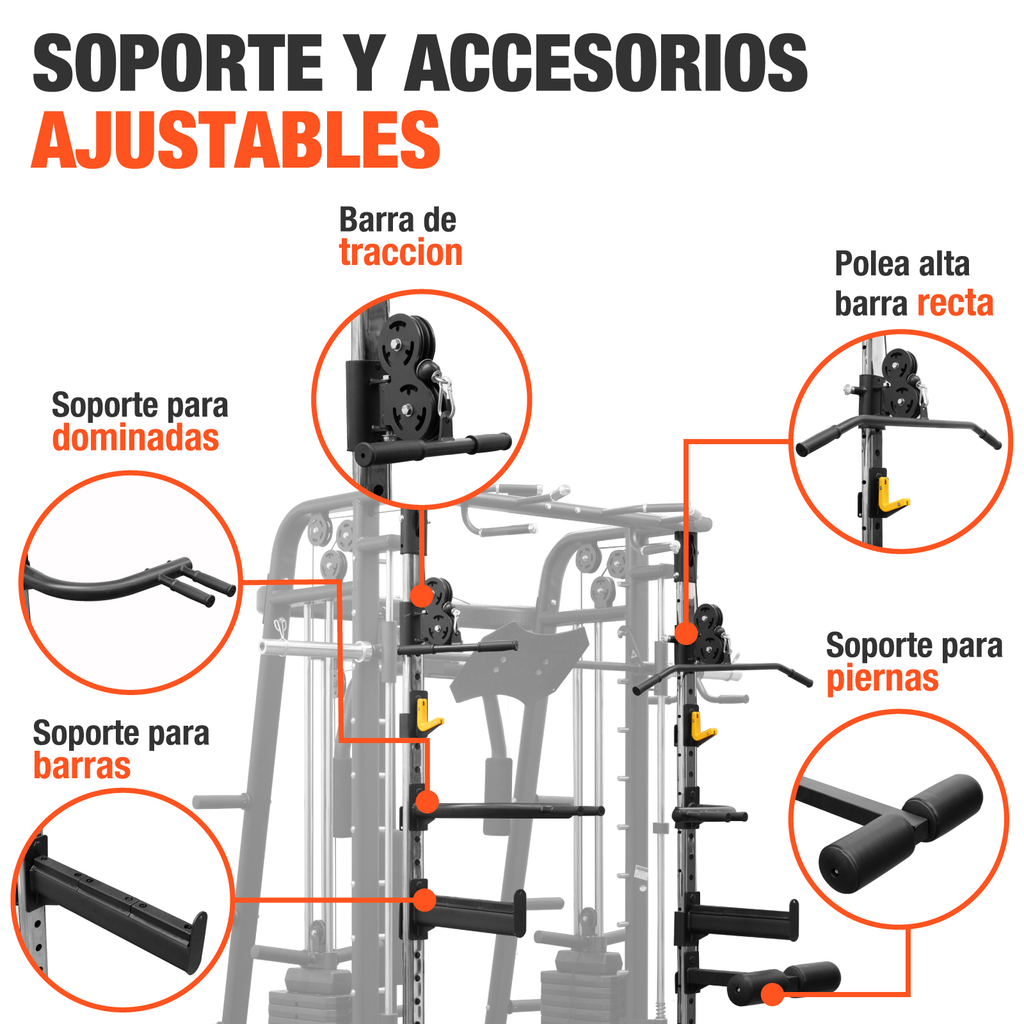 SOPORTE Y ACCESORIOS AJUSTABLES

Barra de traccion

Polea alta barra recta

Soporte para dominadas

Soporte para piernas

Soporte para barras