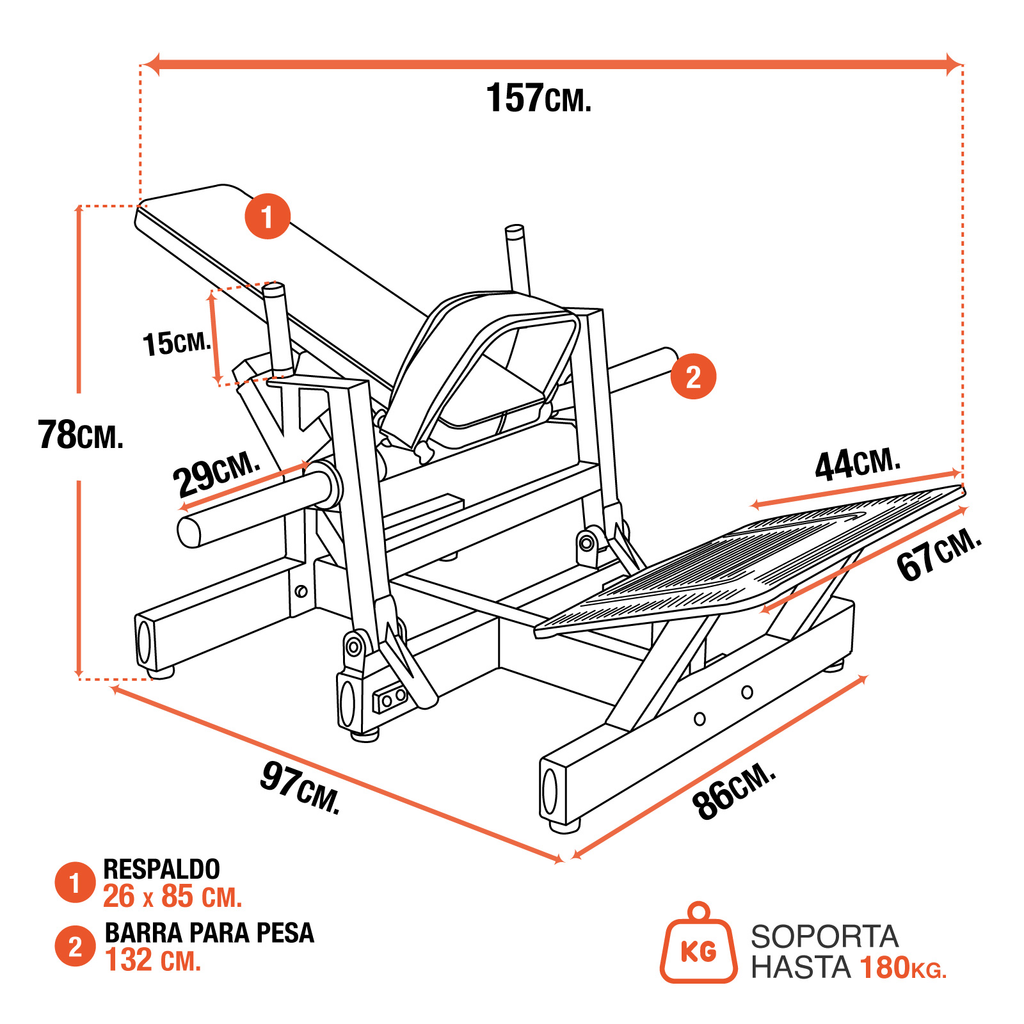 157CM.

1

15CM.

2

78CM.

29CM.

44CM.

67CM.

97CM.

86CM.

1 RESPALDO
26 x 85 CM.

2 BARRA PARA PESA
132 CM.

KG SOPORTA HASTA 180KG.