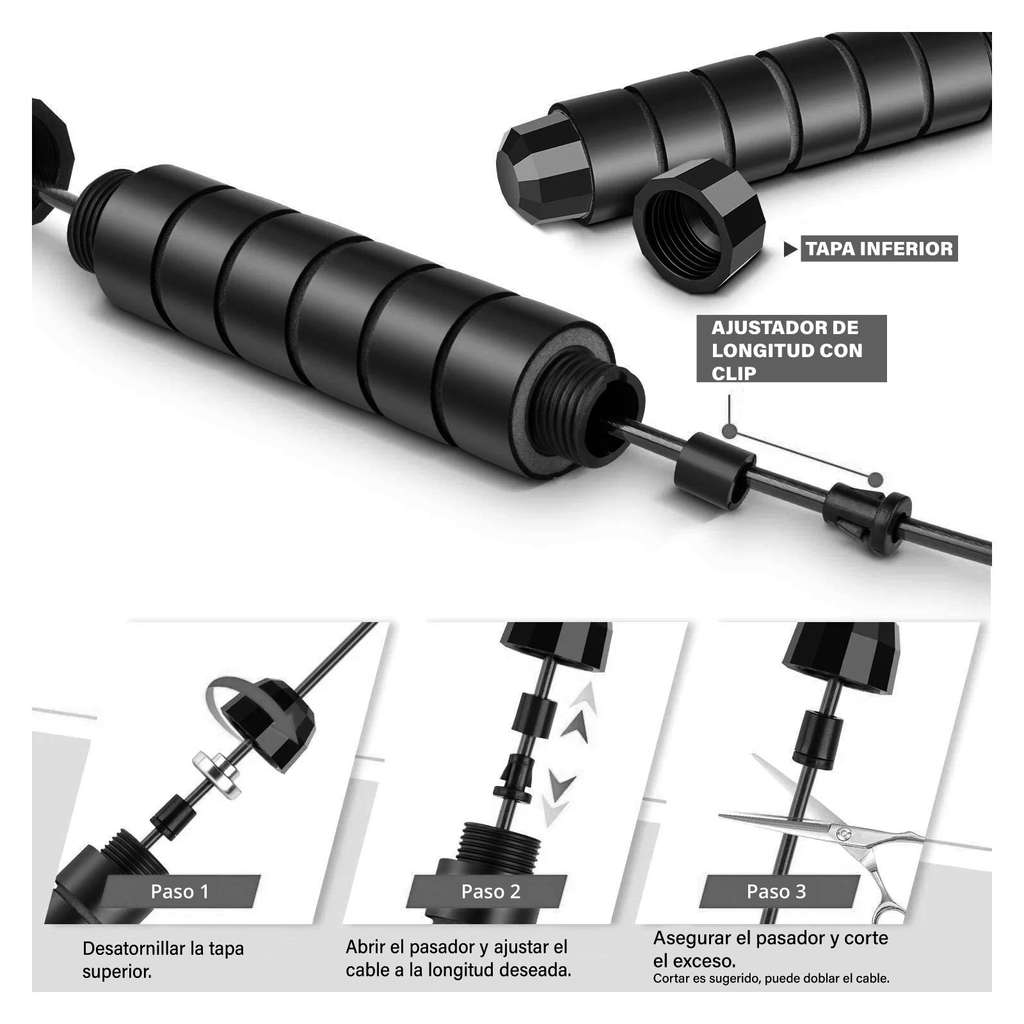 TAPA INFERIOR

AJUSTADOR DE LONGITUD CON CLIP

Paso 1

Desatornillar la tapa superior.

Paso 2

Abrir el pasador y ajustar el cable a la longitud deseada.

Paso 3

Asegurar el pasador y corte el exceso.
Cortar es sugerido, puede doblar el cable.