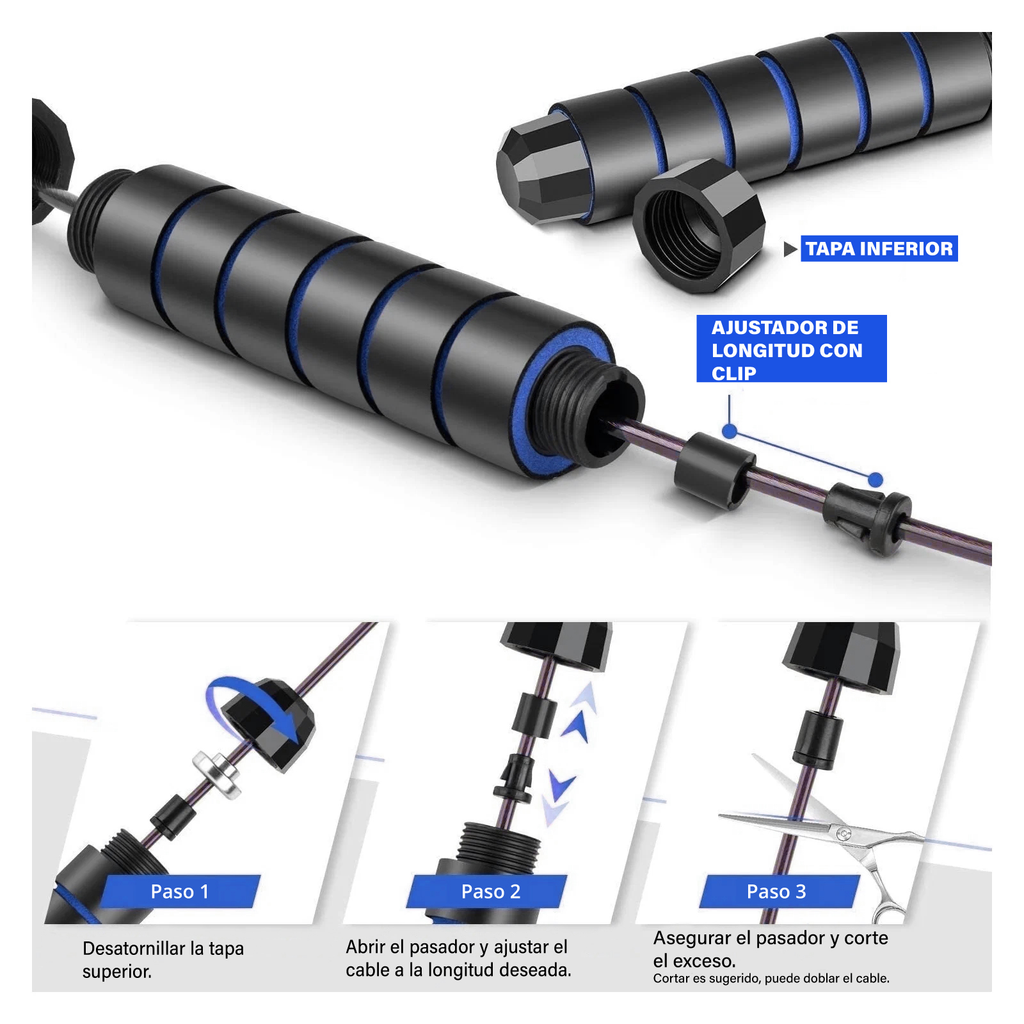 TAPA INFERIOR

AJUSTADOR DE LONGITUD CON CLIP

Paso 1

Desatornillar la tapa superior.

Paso 2

Abrir el pasador y ajustar el cable a la longitud deseada.

Paso 3

Asegurar el pasador y corte el exceso.
Cortar es sugerido, puede doblar el cable.